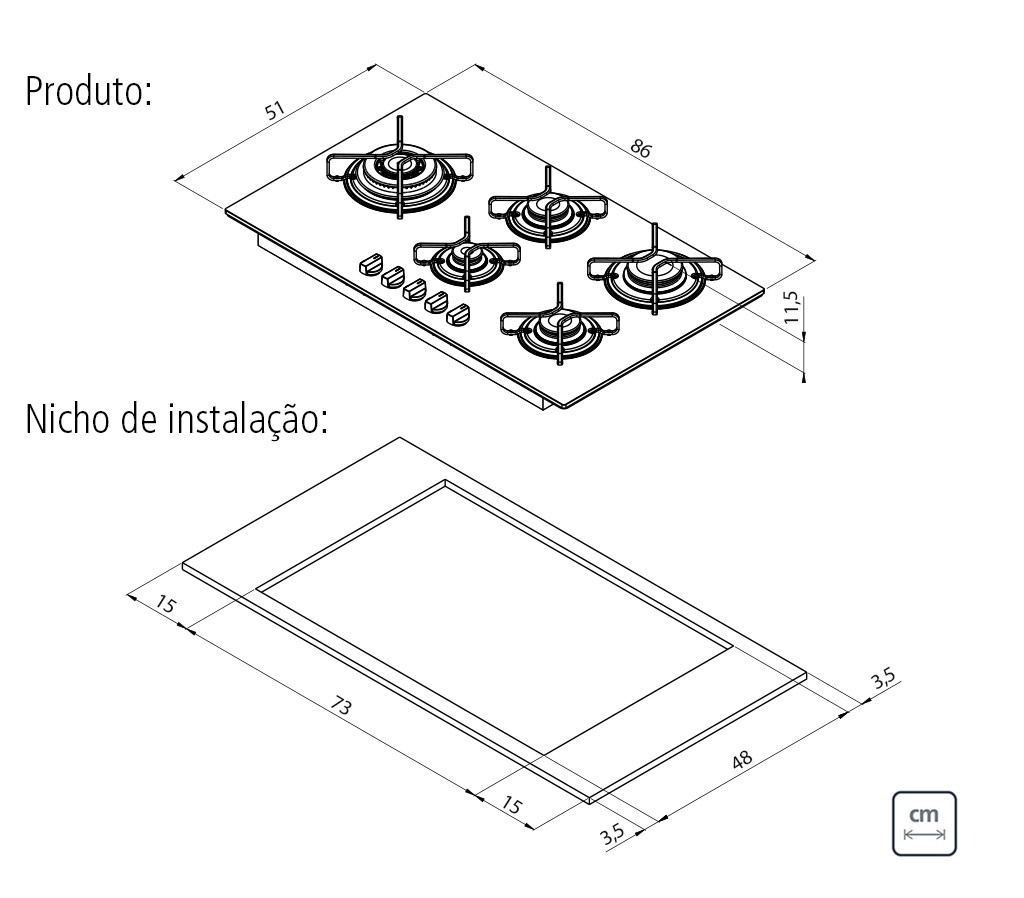 Produto:

51

86

11,5

Nicho de instalação:

15

73

15

3,5

48

3,5

cm